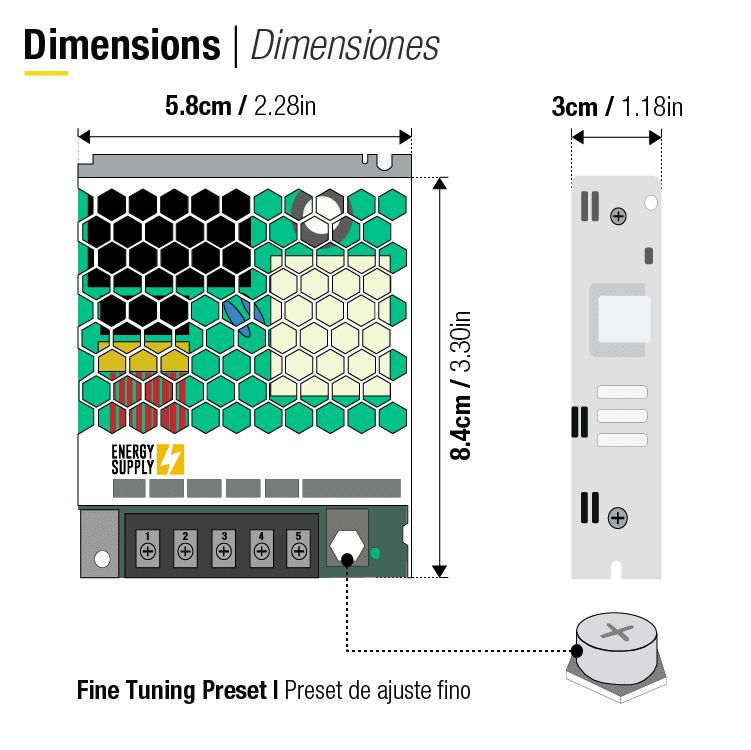 Dimensions | Dimensiones

5.8cm / 2.28in

3cm / 1.18in

8.4cm / 3.30in

ENERGY SUPPLY

1 2 3 4 5

Fine Tuning Preset I Preset de ajuste fino